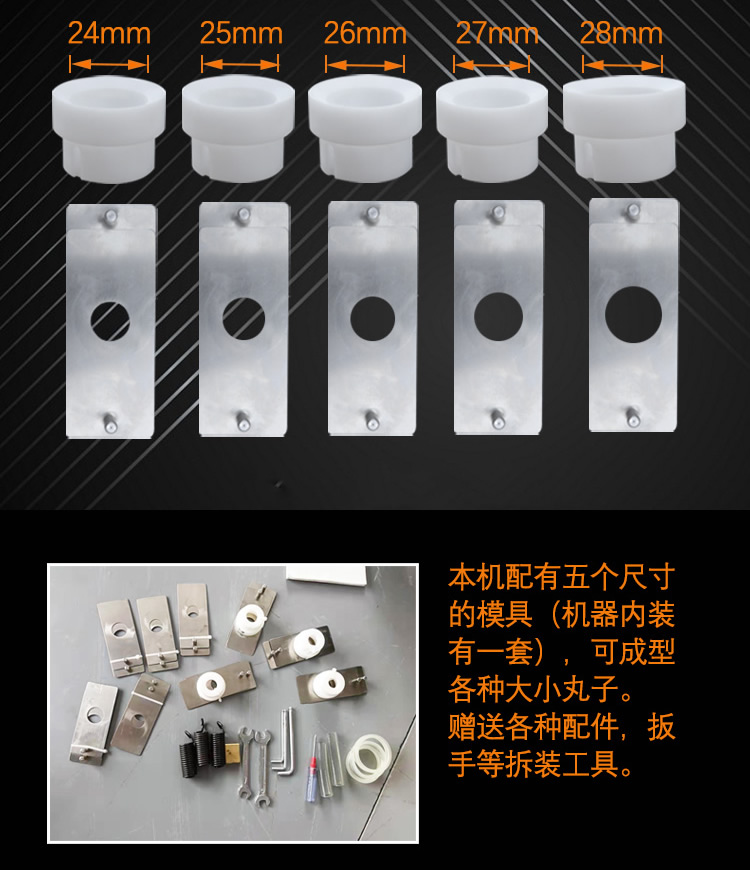 24mm 25mm 26mm 27mm 28mm

本机配有五个尺寸的模具（机器内装有一套），可成型各种大小丸子。
赠送各种配件，扳手等拆装工具。