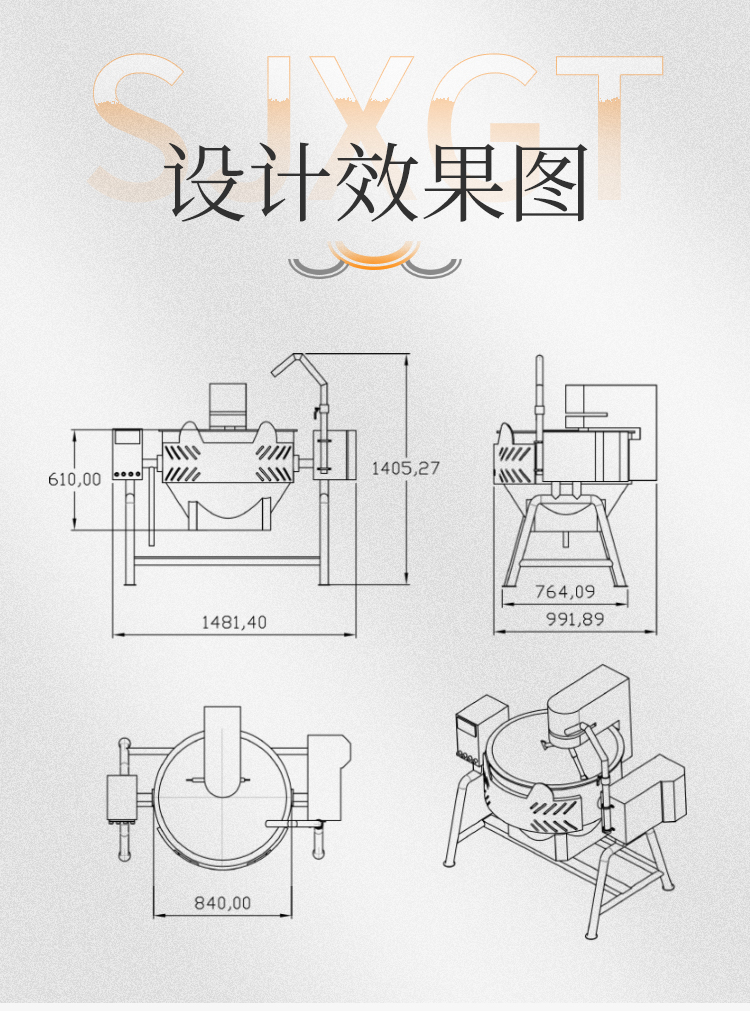 SJXGT

设计效果图

610,00

1405,27

1481,40

764,09

991,89

840,00