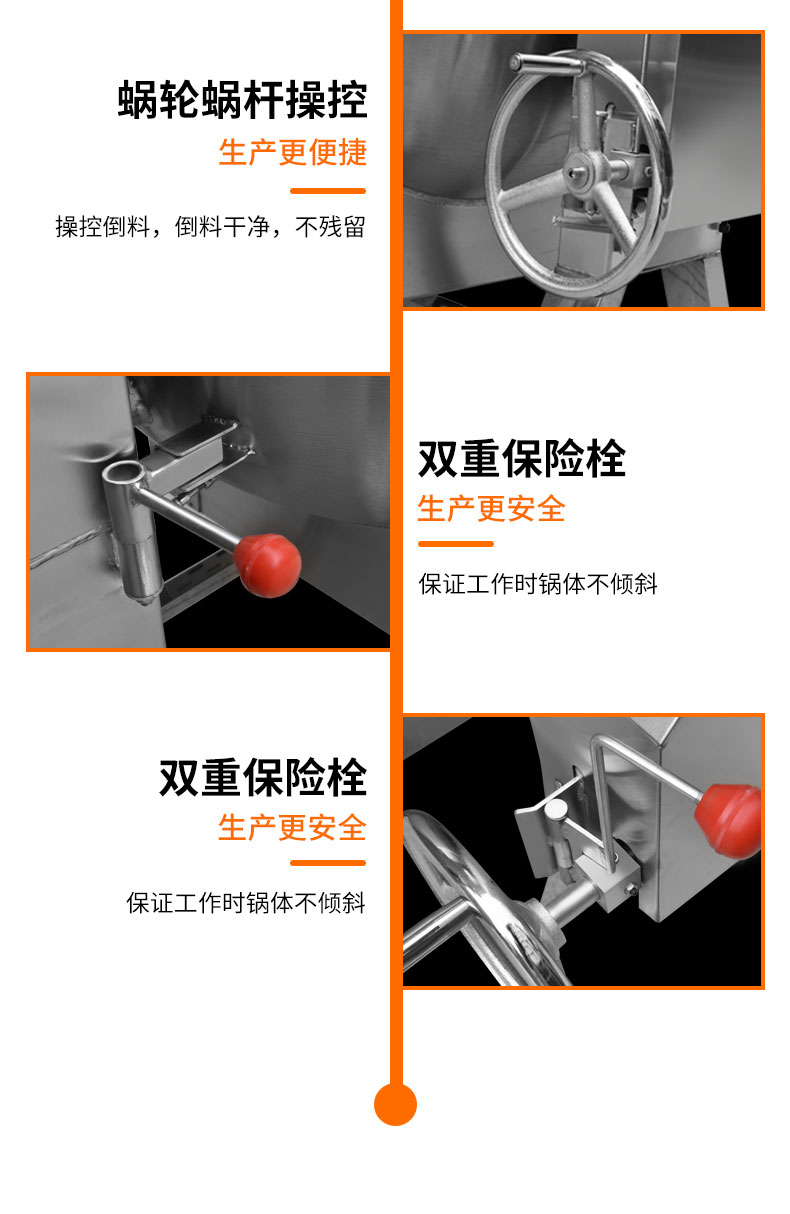 蜗轮蜗杆操控
生产更便捷

操控倒料，倒料干净，不残留

双重保险栓
生产更安全

保证工作时锅体不倾斜

双重保险栓
生产更安全

保证工作时锅体不倾斜