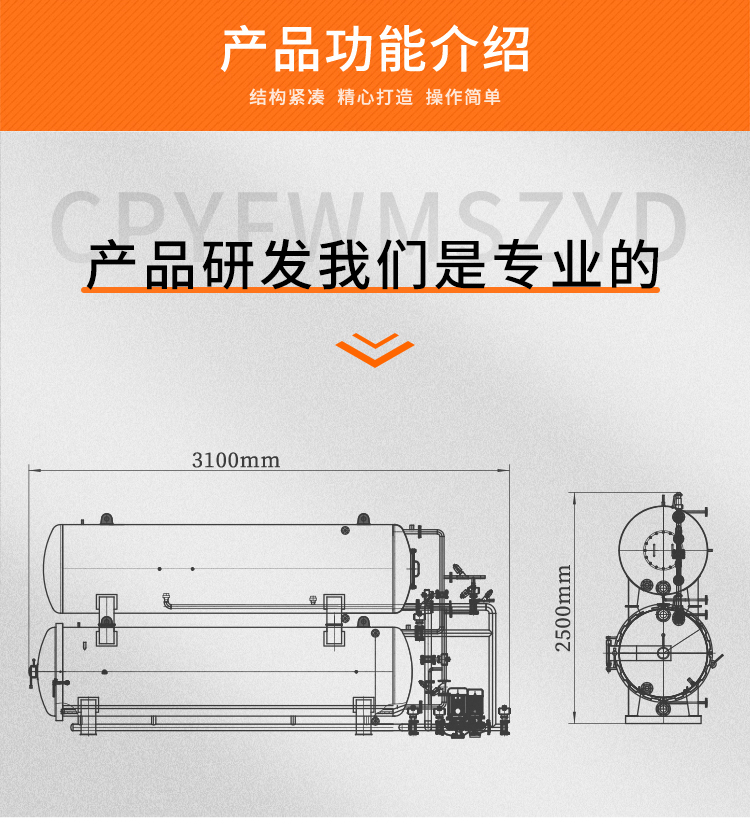 产品功能介绍

结构紧凑 精心打造 操作简单

CPYFWMSZYD

产品研发我们是专业的

3100mm

2500mm