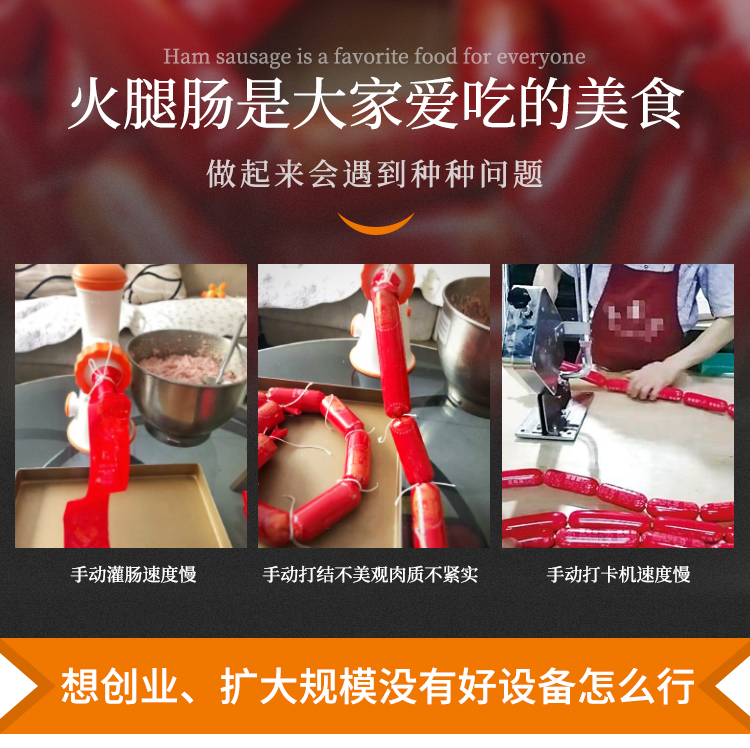 Ham sausage is a favorite food for everyone

火腿肠是大家爱吃的美食

做起来会遇到种种问题

手动灌肠速度慢

手动打结不美观肉质不紧实

手动打卡机速度慢

想创业、扩大规模没有好设备怎么行